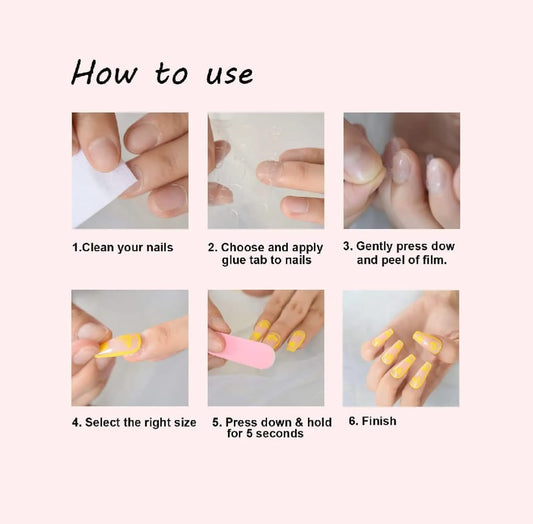 How to use

1.Clean your nails

2. Choose and apply glue tab to nails

3. Gently press dow and peel of film.

4. Select the right size

5. Press down & hold for 5 seconds

6. Finish