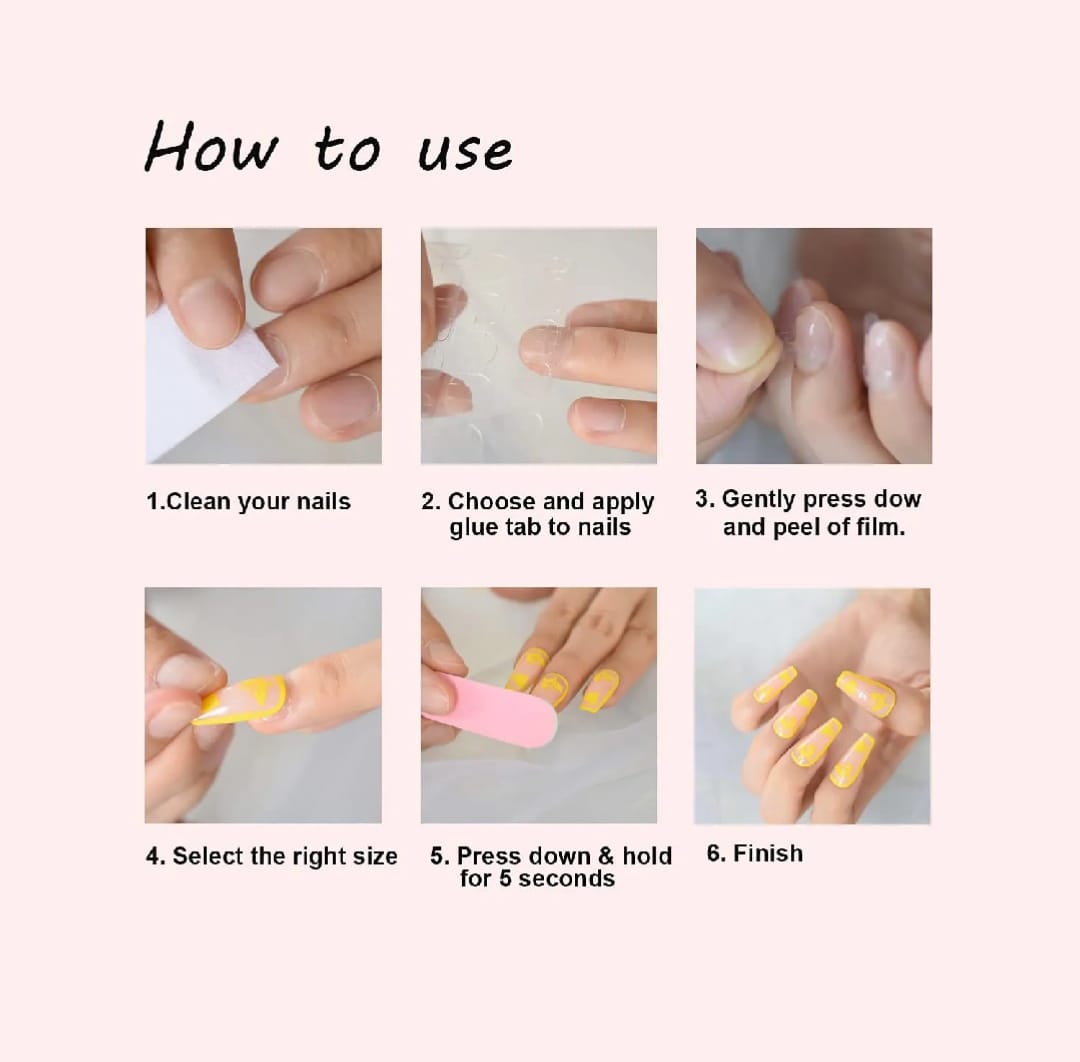 How to use

1.Clean your nails

2. Choose and apply glue tab to nails

3. Gently press dow and peel of film.

4. Select the right size

5. Press down & hold for 5 seconds

6. Finish