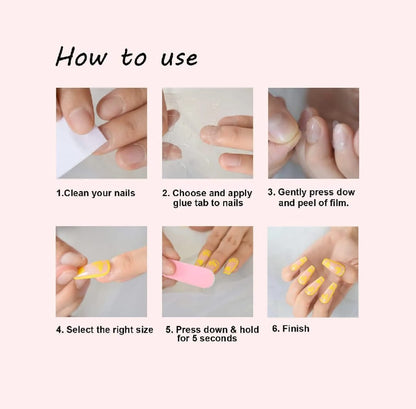 How to use

1.Clean your nails

2. Choose and apply glue tab to nails

3. Gently press dow and peel of film.

4. Select the right size

5. Press down & hold for 5 seconds

6. Finish