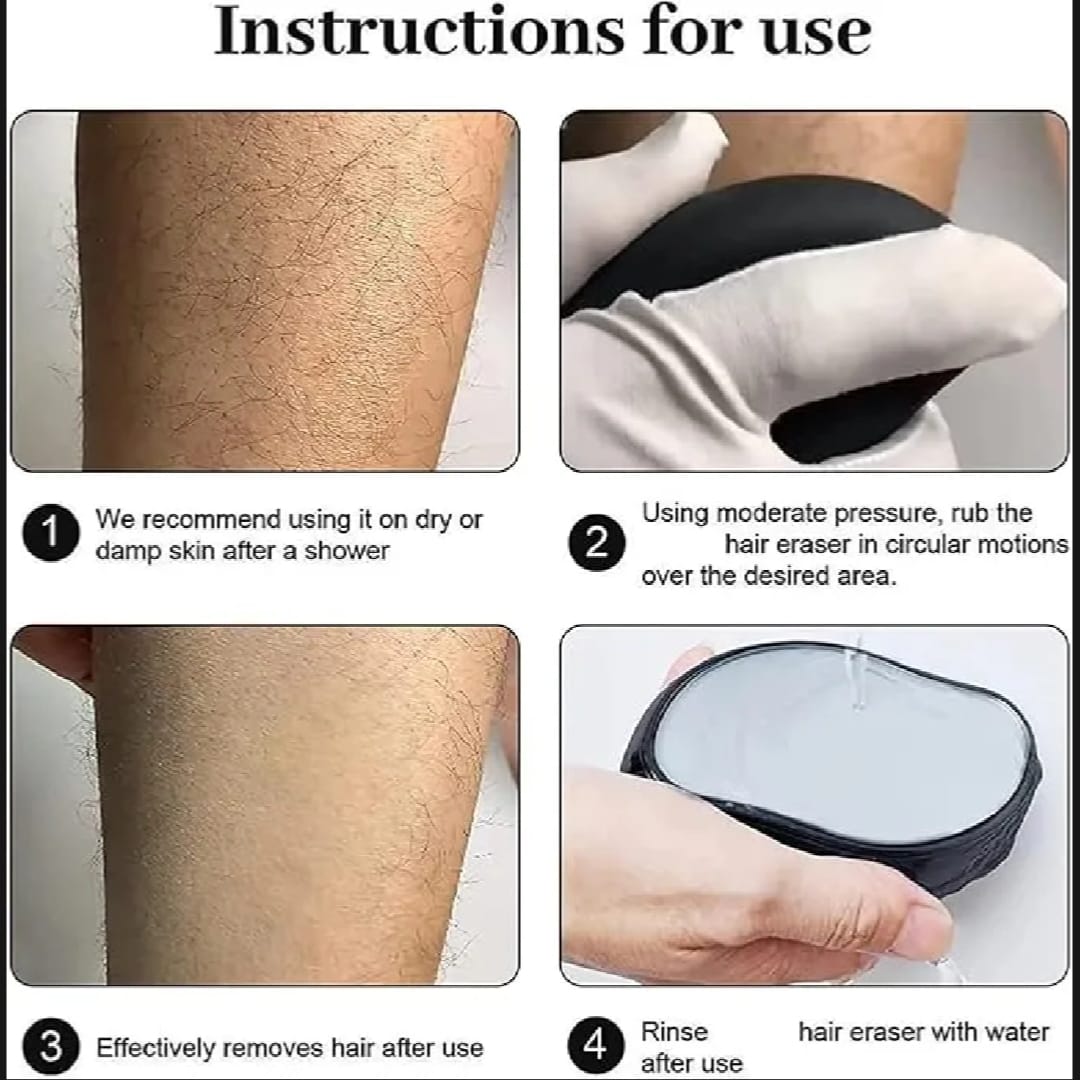 Instructions for use

1 We recommend using it on dry or damp skin after a shower

2 Using moderate pressure, rub the hair eraser in circular motions over the desired area.

3 Effectively removes hair after use

4 Rinse hair eraser with water after use