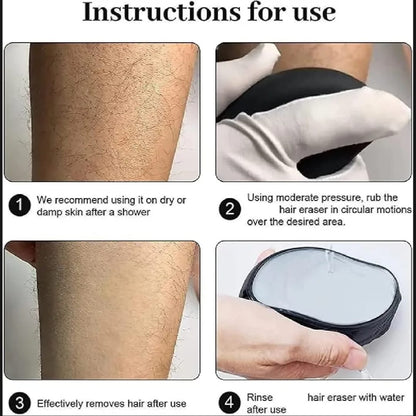 Instructions for use

1 We recommend using it on dry or damp skin after a shower

2 Using moderate pressure, rub the hair eraser in circular motions over the desired area.

3 Effectively removes hair after use

4 Rinse hair eraser with water after use