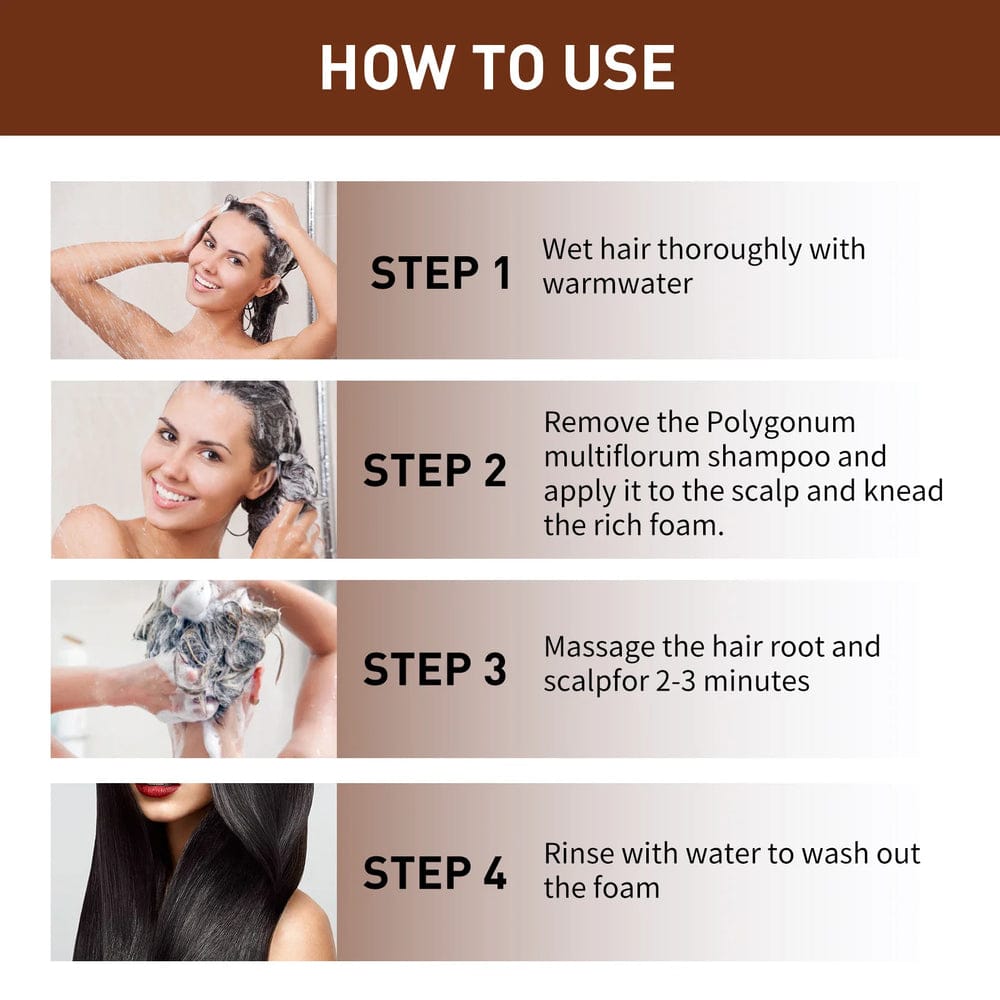 HOW TO USE

STEP 1
Wet hair thoroughly with warmwater

STEP 2
Remove the Polygonum multiflorum shampoo and apply it to the scalp and knead the rich foam.

STEP 3
Massage the hair root and scalpfor 2-3 minutes

STEP 4
Rinse with water to wash out the foam